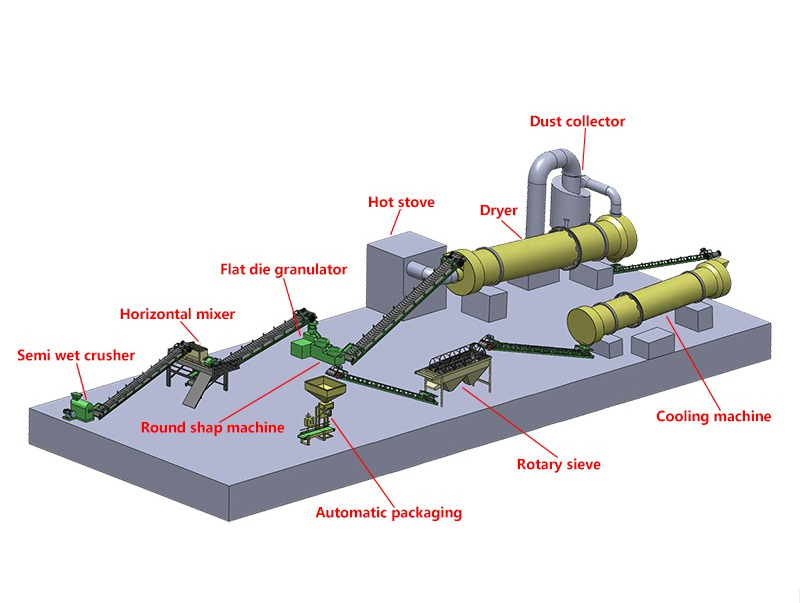 Dust collector
Hot stove
Dryer
Flat die granulator
Horizontal mixer
Semi wet crusher
Round shap machine
Cooling machine
Rotary sieve
Automatic packaging